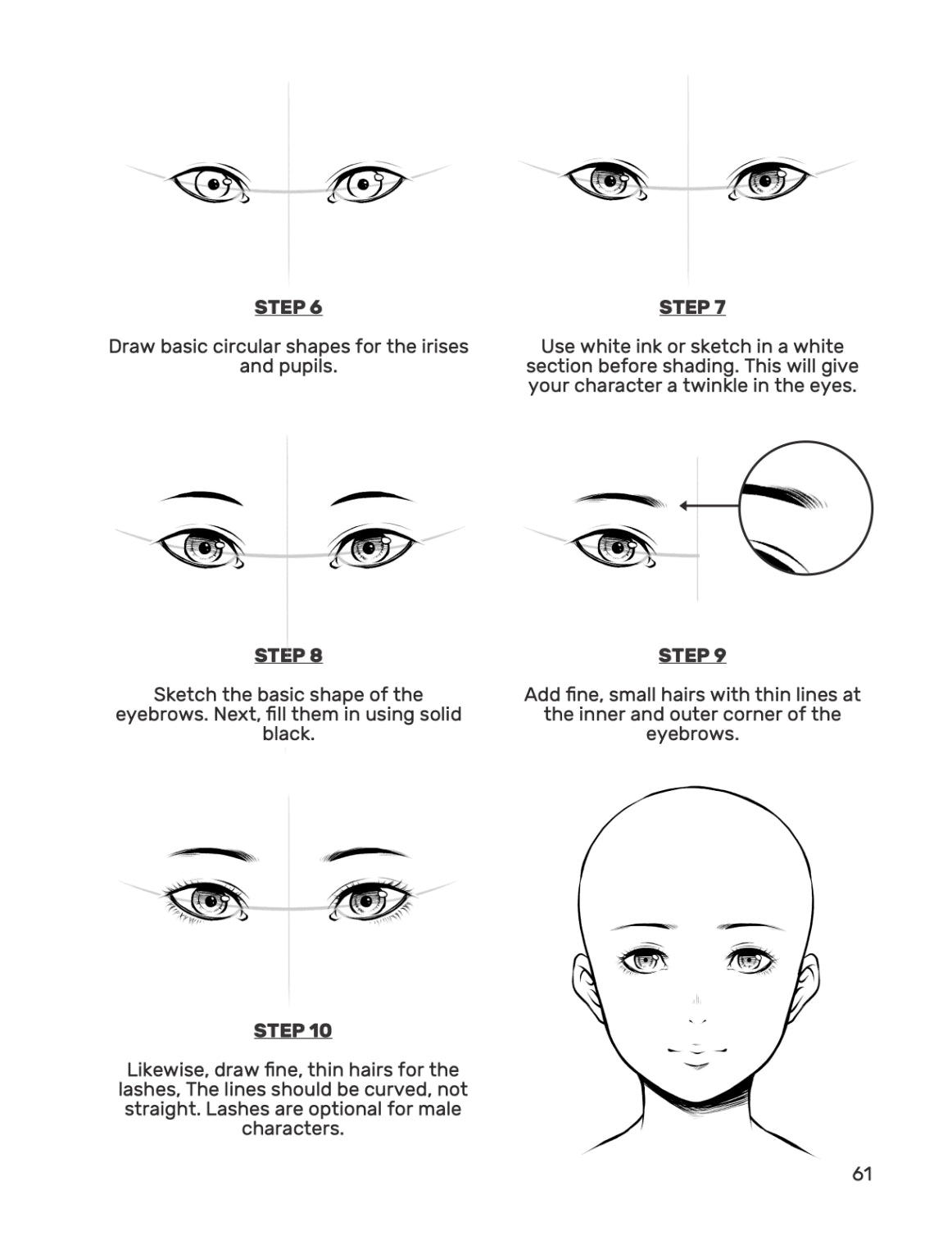 STEP 6

Draw basic circular shapes for the irises and pupils.

STEP 7

Use white ink or sketch in a white section before shading. This will give your character a twinkle in the eyes.

STEP 8

Sketch the basic shape of the eyebrows. Next, fill them in using solid black.

STEP 9

Add fine, small hairs with thin lines at the inner and outer corner of the eyebrows.

STEP 10

Likewise, draw fine, thin hairs for the lashes, The lines should be curved, not straight. Lashes are optional for male characters.

61